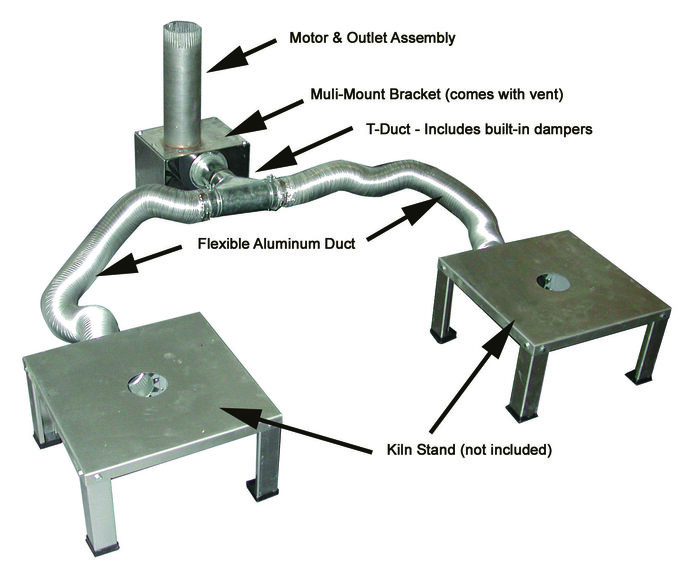 Motor & Outlet Assembly

Muli-Mount Bracket (comes with vent)

T-Duct - Includes built-in dampers

Flexible Aluminum Duct

Kiln Stand (not included)