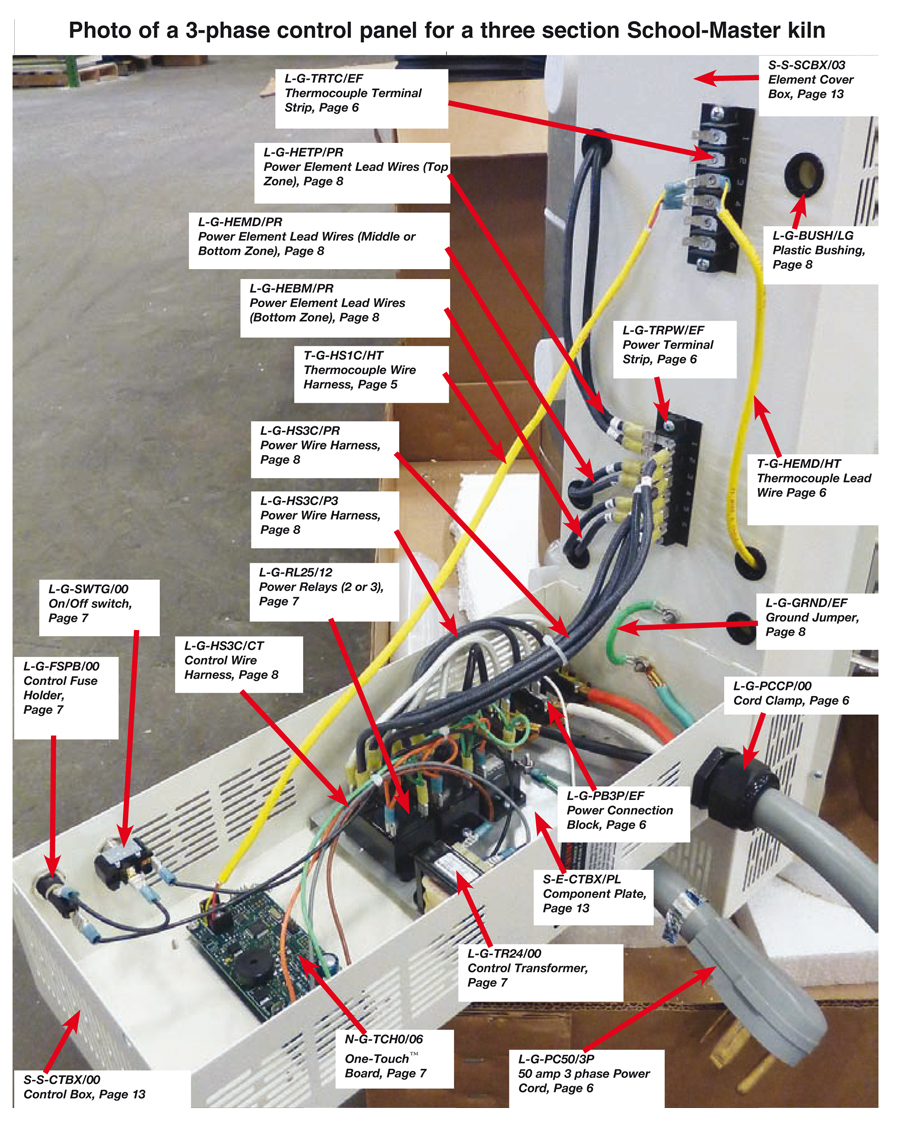 Photo of a 3-phase control panel for a three section School-Master kiln

L-G-TRTC/EF
Thermocouple Terminal Strip, Page 6

S-S-SCBX/03
Element Cover Box, Page 13

L-G-HETP/PR
Power Element Lead Wires (Top Zone), Page 8

L-G-HEMD/PR
Power Element Lead Wires (Middle or Bottom Zone), Page 8

L-G-BUSH/LG
Plastic Bushing, Page 8

L-G-HEBM/PR
Power Element Lead Wires (Bottom Zone), Page 8

L-G-TRPW/EF
Power Terminal Strip, Page 6

T-G-HS1C/HT
Thermocouple Wire Harness, Page 5

L-G-HS3C/PR
Power Wire Harness, Page 8

T-G-HEMD/HT
Thermocouple Lead Wire Page 6

L-G-HS3C/P3
Power Wire Harness, Page 8

L-G-RL25/12
Power Relays (2 or 3), Page 7

L-G-SWTG/00
On/Off switch, Page 7

L-G-GRND/EF
Ground Jumper, Page 8

L-G-HS3C/CT
Control Wire Harness, Page 8

L-G-FSPB/00
Control Fuse Holder, Page 7

L-G-PCCP/00
Cord Clamp, Page 6

L-G-PB3P/EF
Power Connection Block, Page 6

S-E-CTBX/PL
Component Plate, Page 13

L-G-TR24/00
Control Transformer, Page 7

N-G-TCH0/06
One-Touch™ Board, Page 7

L-G-PC50/3P
50 amp 3 phase Power Cord, Page 6

S-S-CTBX/00
Control Box, Page 13